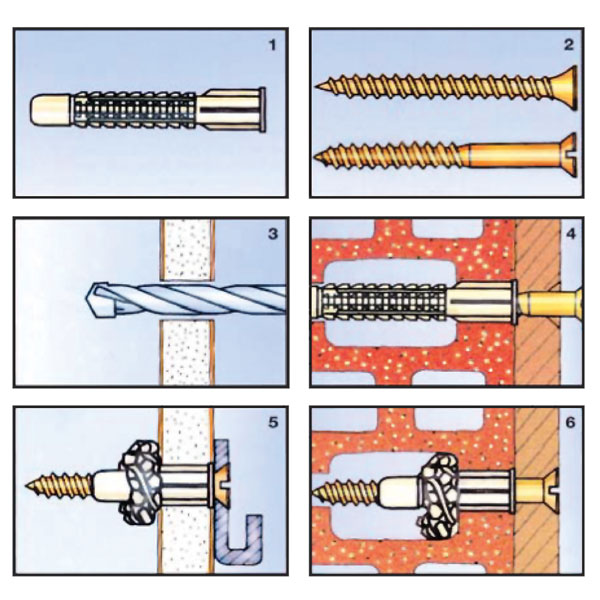 1

2

3

4

5

6