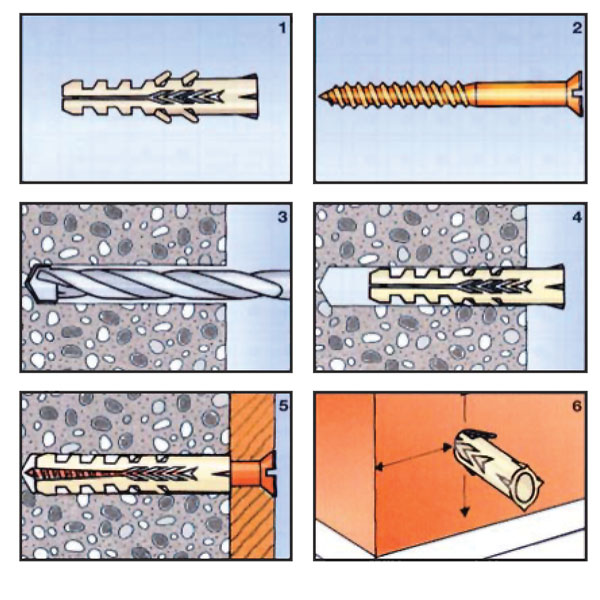 1
2
3
4
5
6